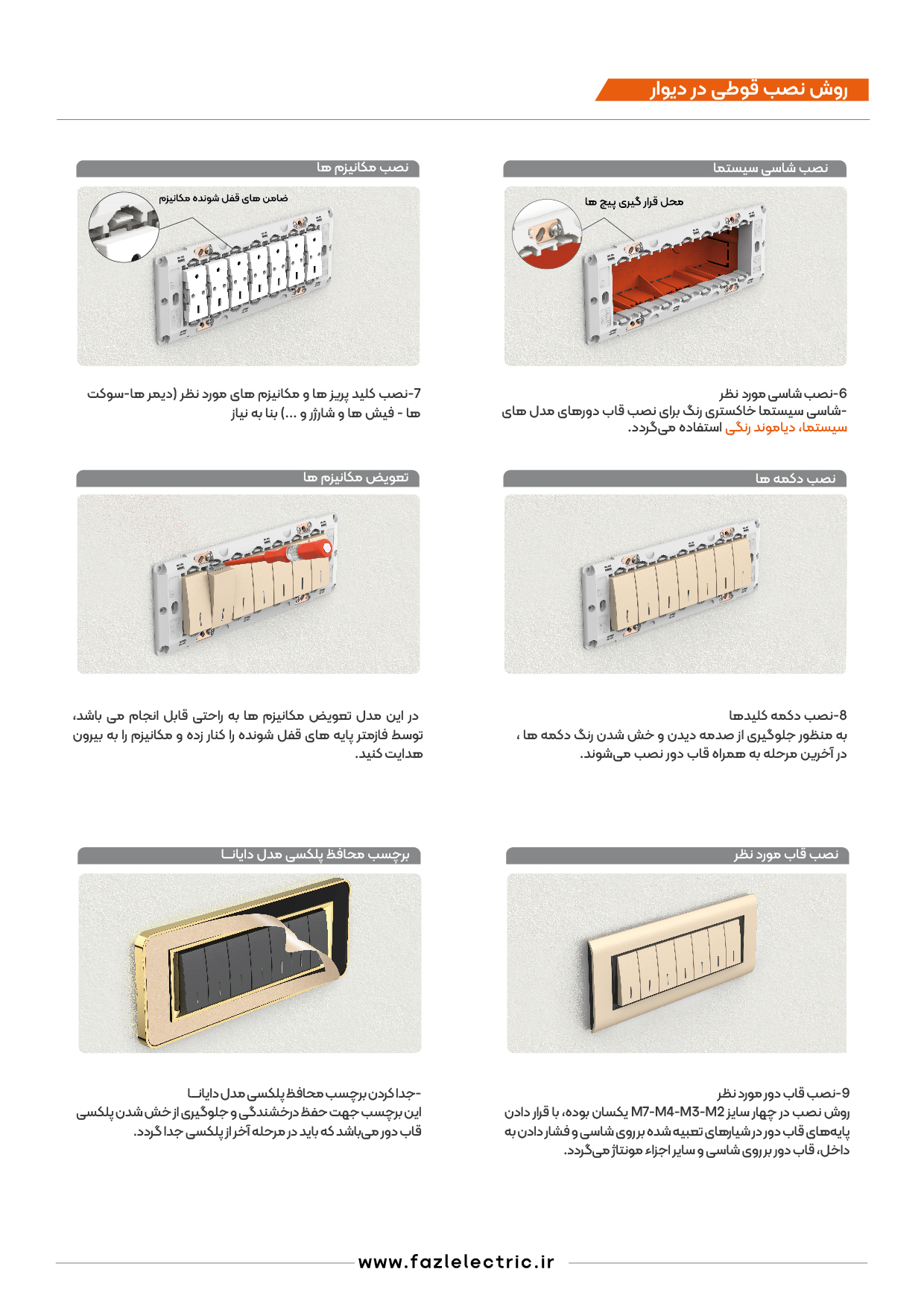 روش نصب قوطی در دیوار

نصب شاسی سیستما

محل قرار گیری پیچ ها

6-نصب شاسی مورد نظر
-شاسی سیستما خاکستری رنگ برای نصب قاب دورهای مدل های سیستما، دیاموند رنگی استفاده می‌گردد.

نصب مکانیزم ها

ضامن های قفل شونده مکانیزم

7-نصب کلید پریز ها و مکانیزم های مورد نظر (دیمر ها-سوکت ها - فیش ها و شارژر و ...) بنا به نیاز

نصب دکمه ها

8-نصب دکمه کلیدها
به منظور جلوگیری از صدمه دیدن و خش شدن رنگ دکمه ها ، در آخرین مرحله به همراه قاب دور نصب می‌شوند.

تعویض مکانیزم ها

در این مدل تعویض مکانیزم ها به راحتی قابل انجام می باشد، توسط فازمتر پایه های قفل شونده را کنار زده و مکانیزم را به بیرون هدایت کنید.

نصب قاب مورد نظر

9-نصب قاب دور مورد نظر
روش نصب در چهار سایز M7-M4-M3-M2 یکسان بوده، با قرار دادن پایه‌های قاب دور در شیارهای تعبیه شده بر روی شاسی و فشار دادن به داخل، قاب دور بر روی شاسی و سایر اجزاء مونتاژ می‌گردد.

برچسب محافظ پلکسی مدل دایانـا

-جدا کردن برچسب محافظ پلکسی مدل دایانـا
این برچسب جهت حفظ درخشندگی و جلوگیری از خش شدن پلکسی قاب دور می‌باشد که باید در مرحله آخر از پلکسی جدا گردد.

www.fazlelectric.ir